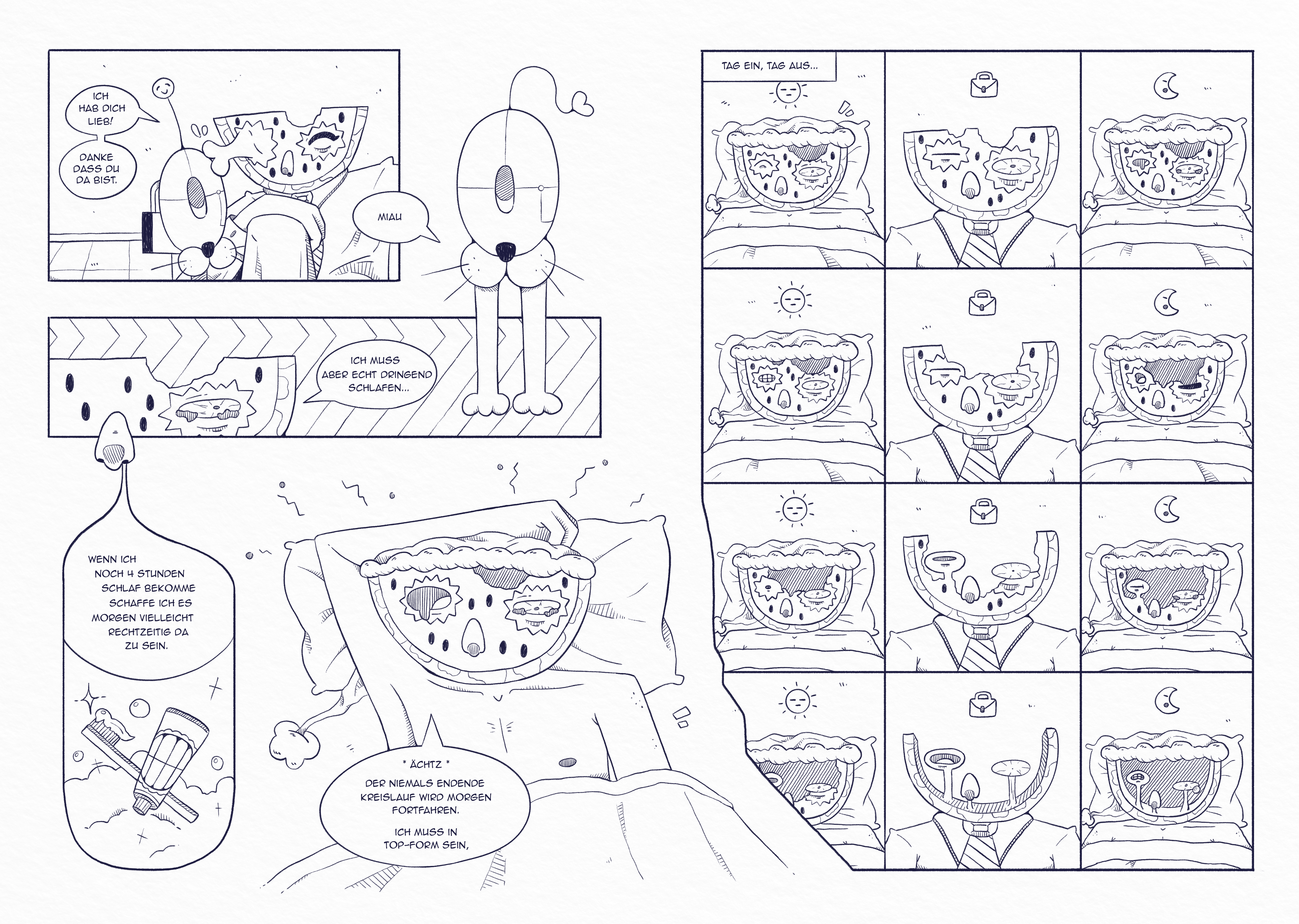 ICH HAB DICH LIEB!

DANKE DASS DU DA BIST.

MIAU

ICH MUSS ABER ECHT DRINGEND SCHLAFEN...

WENN ICH NOCH 4 STUNDEN SCHLAF BEKOMME SCHAFFE ICH ES MORGEN VIELLEICHT RECHTZEITIG DA ZU SEIN.

* ÄCHTZ *

DER NIEMALS ENDENDE KREISLAUF WIRD MORGEN FORTFAHREN.

ICH MUSS IN TOP-FORM SEIN,

TAG EIN, TAG AUS...